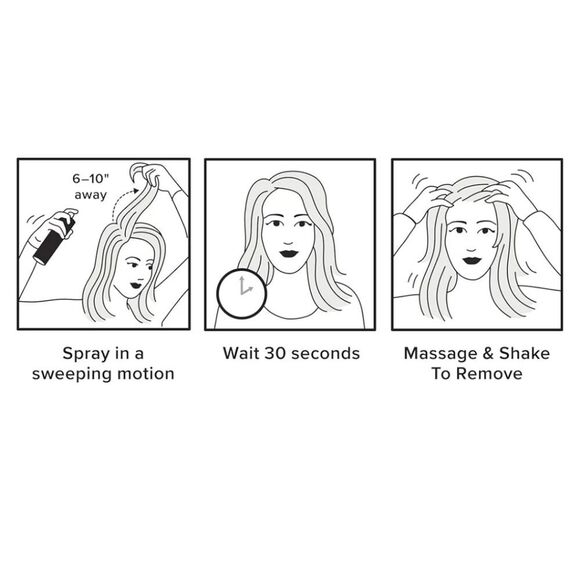 6–10" away

Spray in a sweeping motion

Wait 30 seconds

Massage & Shake To Remove